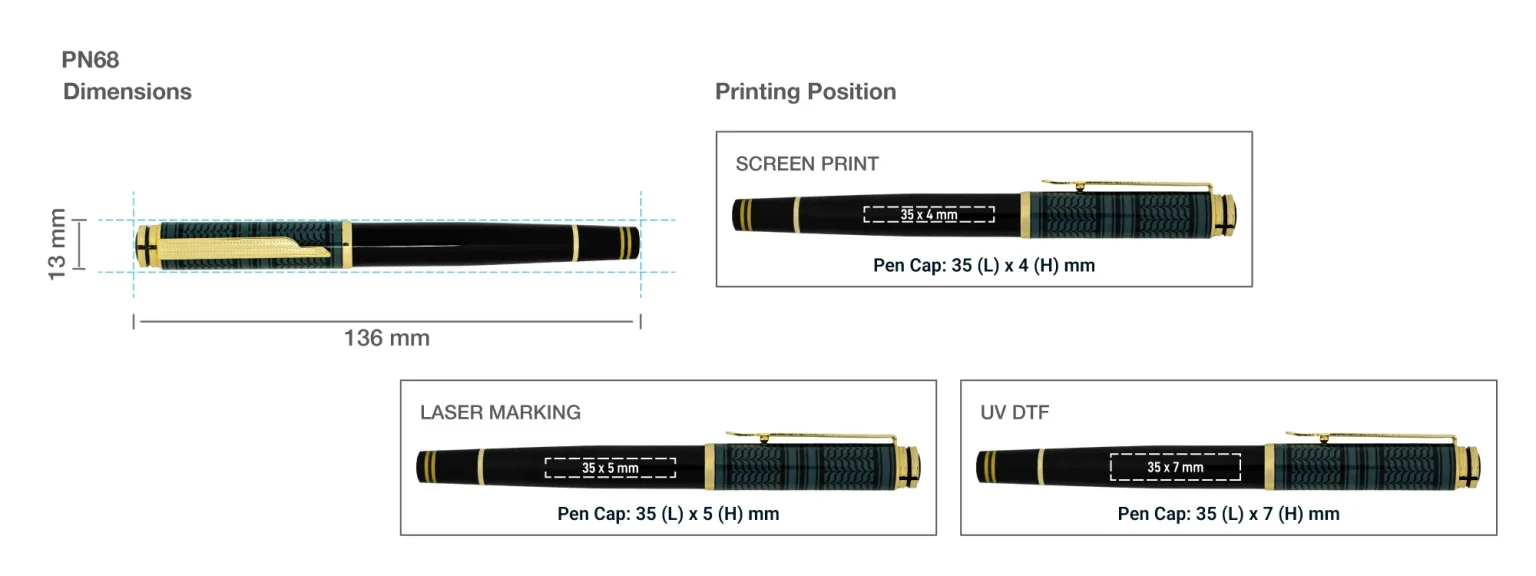 PN68
Dimensions

13 mm

136 mm

Printing Position

SCREEN PRINT

35 x 4 mm

Pen Cap: 35 (L) x 4 (H) mm

LASER MARKING

35 x 5 mm

Pen Cap: 35 (L) x 5 (H) mm

UV DTF

35 x 7 mm

Pen Cap: 35 (L) x 7 (H) mm