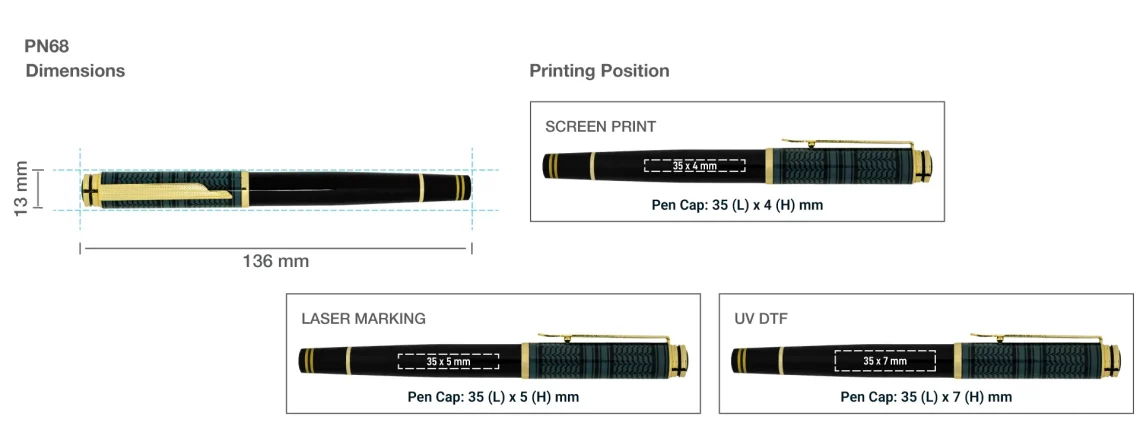 PN68
Dimensions

13 mm

136 mm

Printing Position

SCREEN PRINT

35 x 4 mm

Pen Cap: 35 (L) x 4 (H) mm

LASER MARKING

35 x 5 mm

Pen Cap: 35 (L) x 5 (H) mm

UV DTF

35 x 7 mm

Pen Cap: 35 (L) x 7 (H) mm