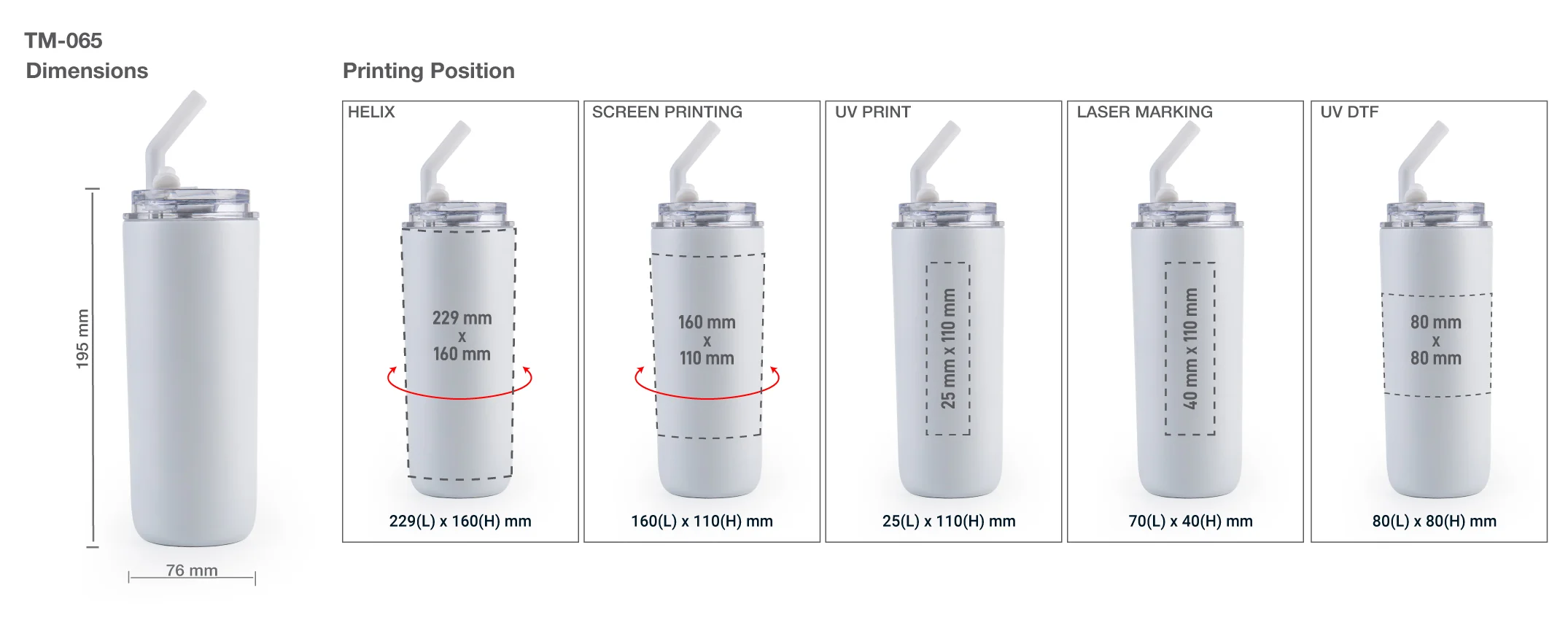 TM-065
Dimensions

195 mm

76 mm

Printing Position

HELIX

229 mm
x
160 mm

229(L) x 160(H) mm

SCREEN PRINTING

160 mm
x
110 mm

160(L) x 110(H) mm

UV PRINT

25 mm x 110 mm

25(L) x 110(H) mm

LASER MARKING

40 mm x 110 mm

70(L) x 40(H) mm

UV DTF

80 mm
x
80 mm

80(L) x 80(H) mm