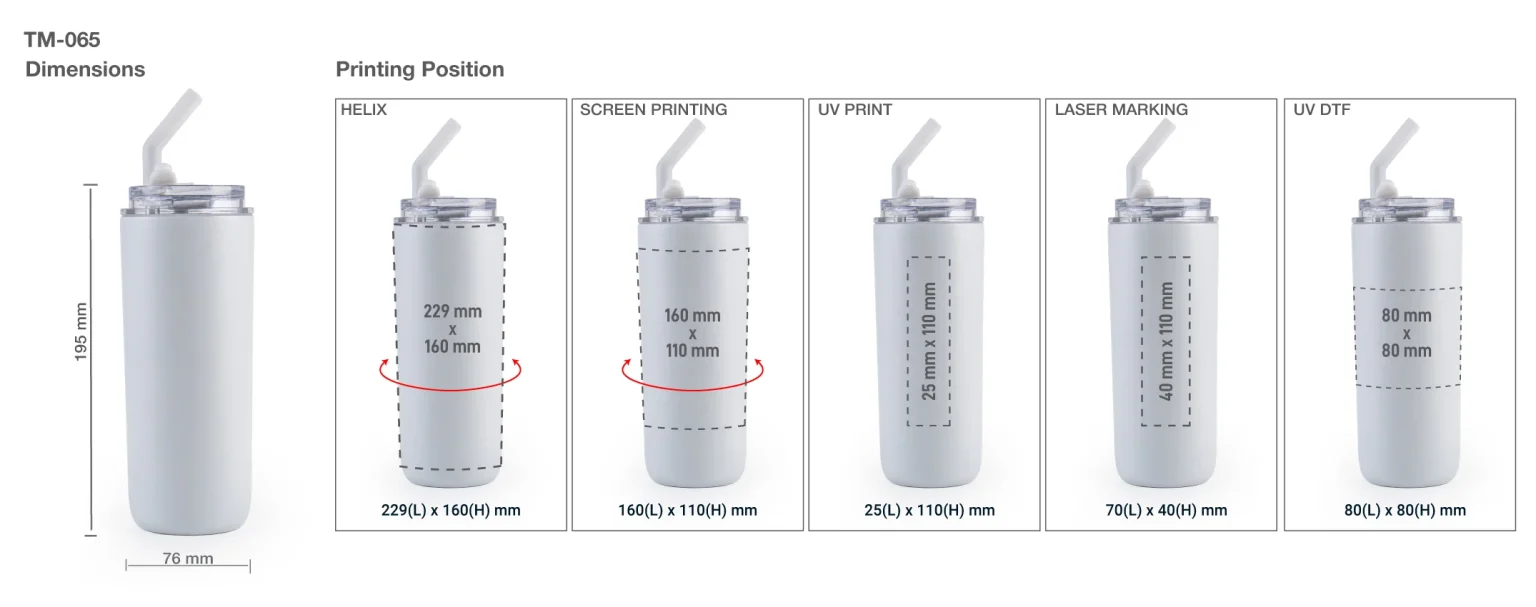 TM-065
Dimensions

195 mm

76 mm

Printing Position

HELIX

229 mm
x
160 mm

229(L) x 160(H) mm

SCREEN PRINTING

160 mm
x
110 mm

160(L) x 110(H) mm

UV PRINT

25 mm x 110 mm

25(L) x 110(H) mm

LASER MARKING

40 mm x 110 mm

70(L) x 40(H) mm

UV DTF

80 mm
x
80 mm

80(L) x 80(H) mm