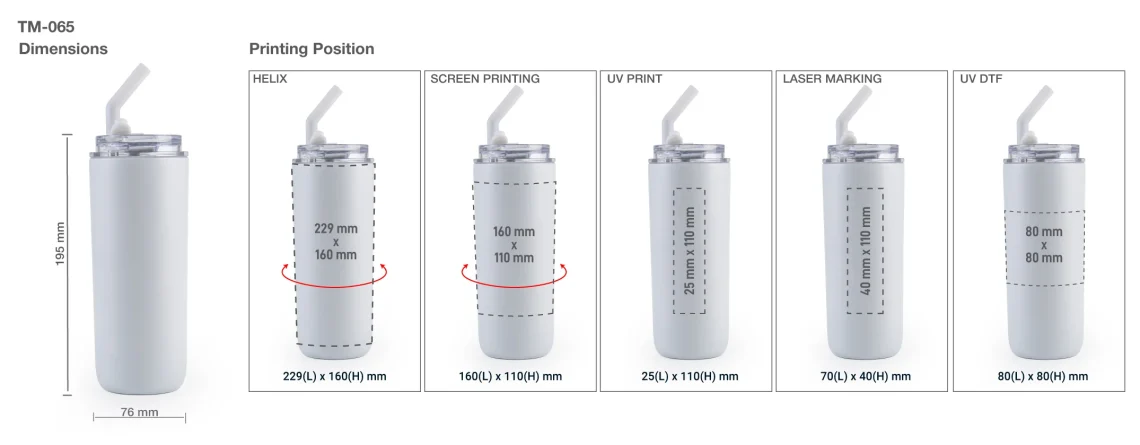 TM-065
Dimensions

195 mm

76 mm

Printing Position

HELIX

229 mm
x
160 mm

229(L) x 160(H) mm

SCREEN PRINTING

160 mm
x
110 mm

160(L) x 110(H) mm

UV PRINT

25 mm x 110 mm

25(L) x 110(H) mm

LASER MARKING

40 mm x 110 mm

70(L) x 40(H) mm

UV DTF

80 mm
x
80 mm

80(L) x 80(H) mm