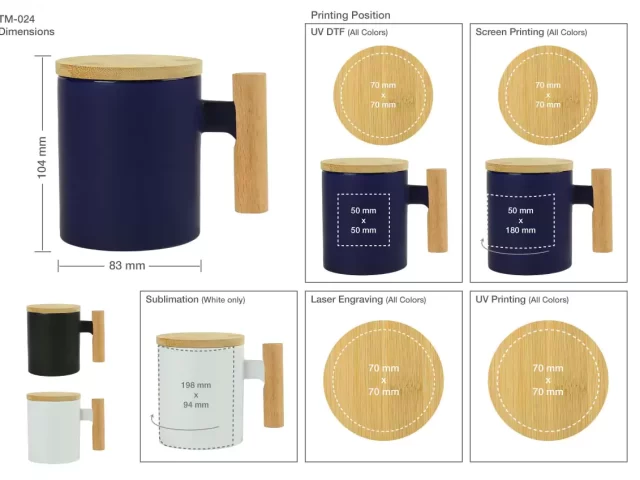 TM-024
Dimensions

104 mm

83 mm

Printing Position

UV DTF (All Colors)

70 mm
x
70 mm

50 mm
x
50 mm

Screen Printing (All Colors)

70 mm
x
70 mm

50 mm
x
180 mm

Sublimation (White only)

198 mm
x
94 mm

Laser Engraving (All Colors)

70 mm
x
70 mm

UV Printing (All Colors)

70 mm
x
70 mm