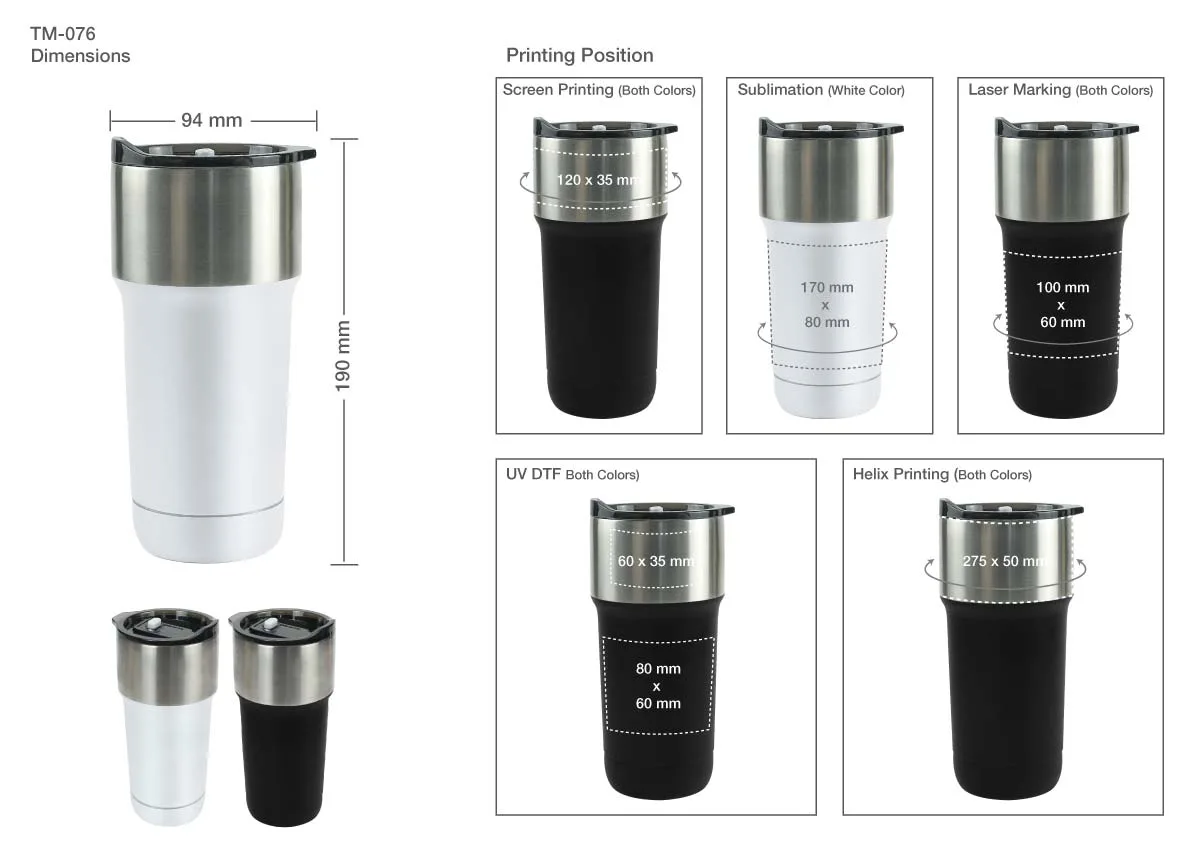 TM-076
Dimensions

94 mm

190 mm

Printing Position

Screen Printing (Both Colors)

120 x 35 mm

Sublimation (White Color)

170 mm
x
80 mm

Laser Marking (Both Colors)

100 mm
x
60 mm

UV DTF Both Colors)

60 x 35 mm

80 mm
x
60 mm

Helix Printing (Both Colors)

275 x 50 mm