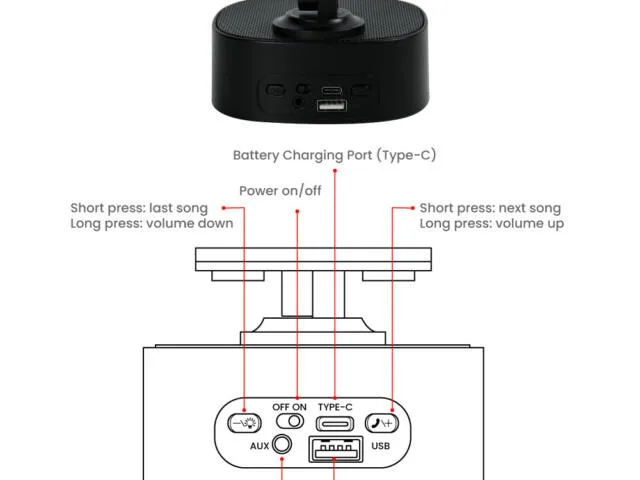 Battery Charging Port (Type-C)

Power on/off

Short press: last song
Long press: volume down

Short press: next song
Long press: volume up

OFF ON

TYPE-C

AUX

USB