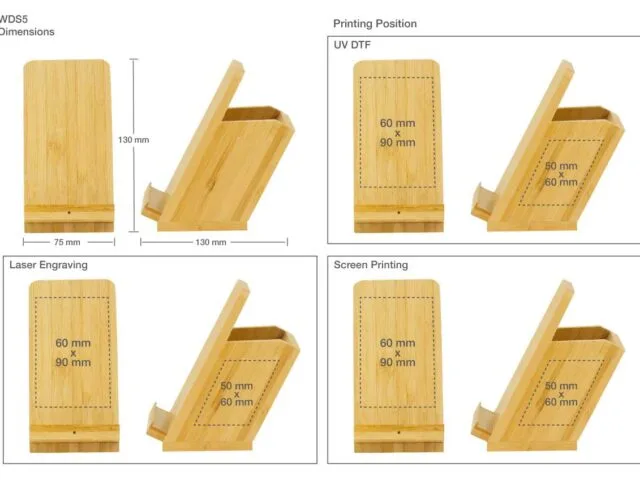 WDS5
Dimensions

130 mm

75 mm

130 mm

Printing Position

UV DTF

60 mm
x
90 mm

50 mm
x
60 mm

Laser Engraving

60 mm
x
90 mm

50 mm
x
60 mm

Screen Printing

60 mm
x
90 mm

50 mm
x
60 mm