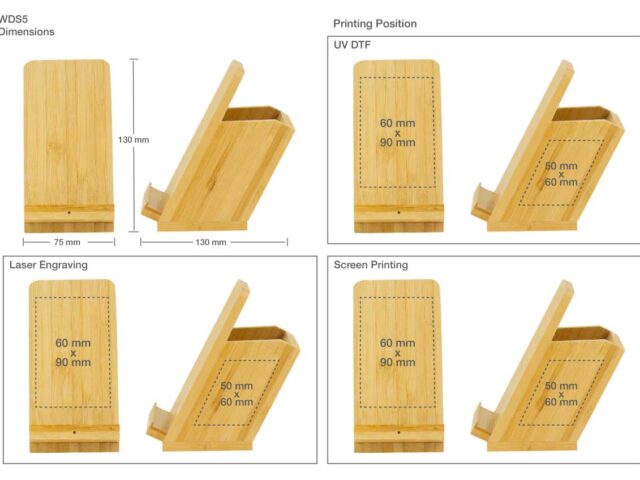 WDS5
Dimensions

130 mm

75 mm

130 mm

Printing Position

UV DTF

60 mm
x
90 mm

50 mm
x
60 mm

Laser Engraving

60 mm
x
90 mm

50 mm
x
60 mm

Screen Printing

60 mm
x
90 mm

50 mm
x
60 mm