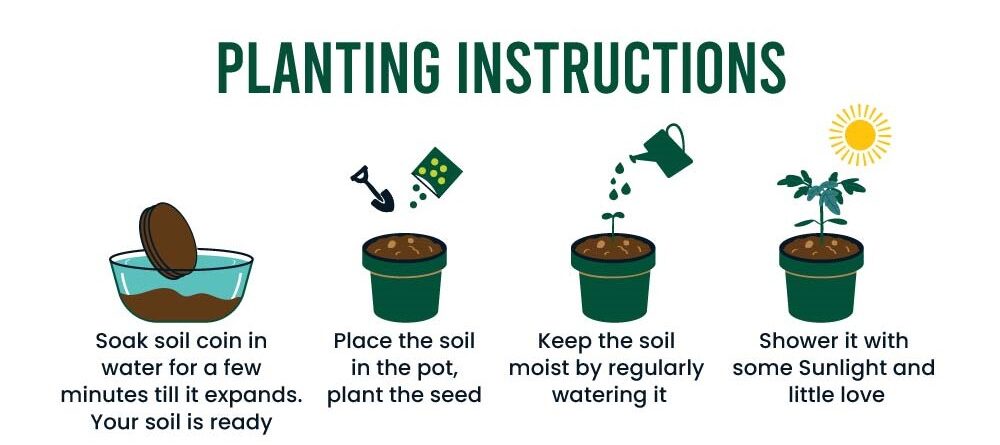 PLANTING INSTRUCTIONS

Soak soil coin in water for a few minutes till it expands. Your soil is ready

Place the soil in the pot, plant the seed

Keep the soil moist by regularly watering it

Shower it with some Sunlight and little love