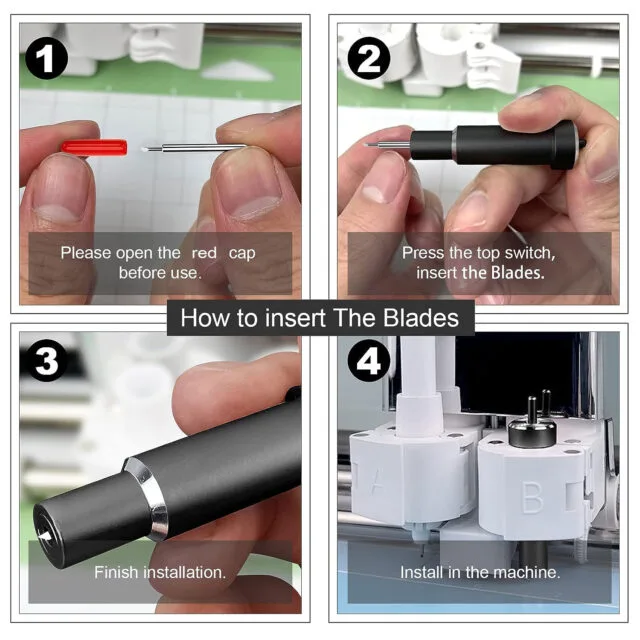 1

Please open the red cap before use.

2

Press the top switch, insert the Blades.

How to insert The Blades

3

Finish installation.

4

A

B

Install in the machine.