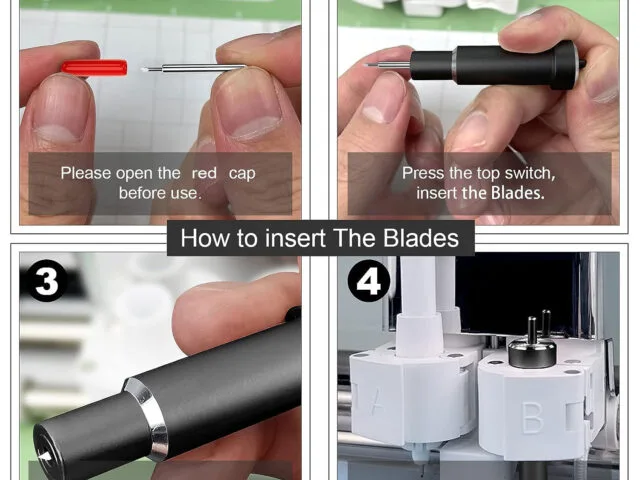 Please open the red cap before use.

Press the top switch, insert the Blades.

How to insert The Blades

3

4

A

B