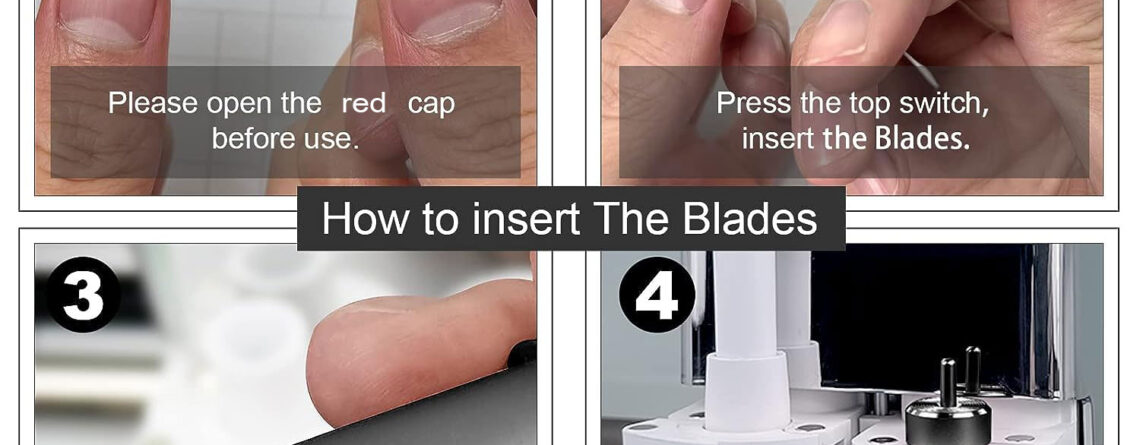 Please open the red cap before use.

Press the top switch, insert the Blades.

How to insert The Blades

3

4