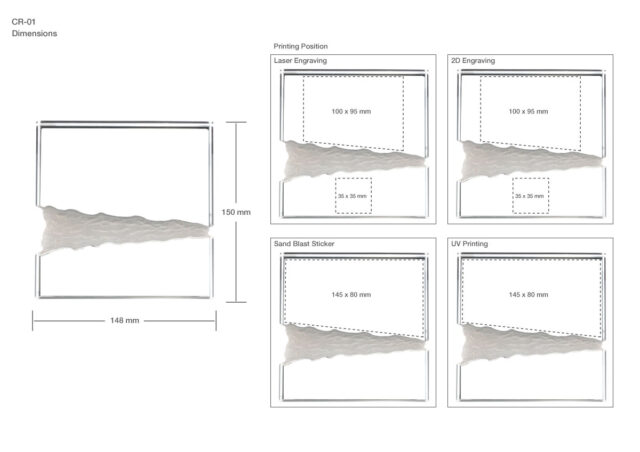 CR-01
Dimensions

150 mm

148 mm

Printing Position

Laser Engraving

100 x 95 mm

35 x 35 mm

2D Engraving

100 x 95 mm

35 x 35 mm

Sand Blast Sticker

145 x 80 mm

UV Printing

145 x 80 mm