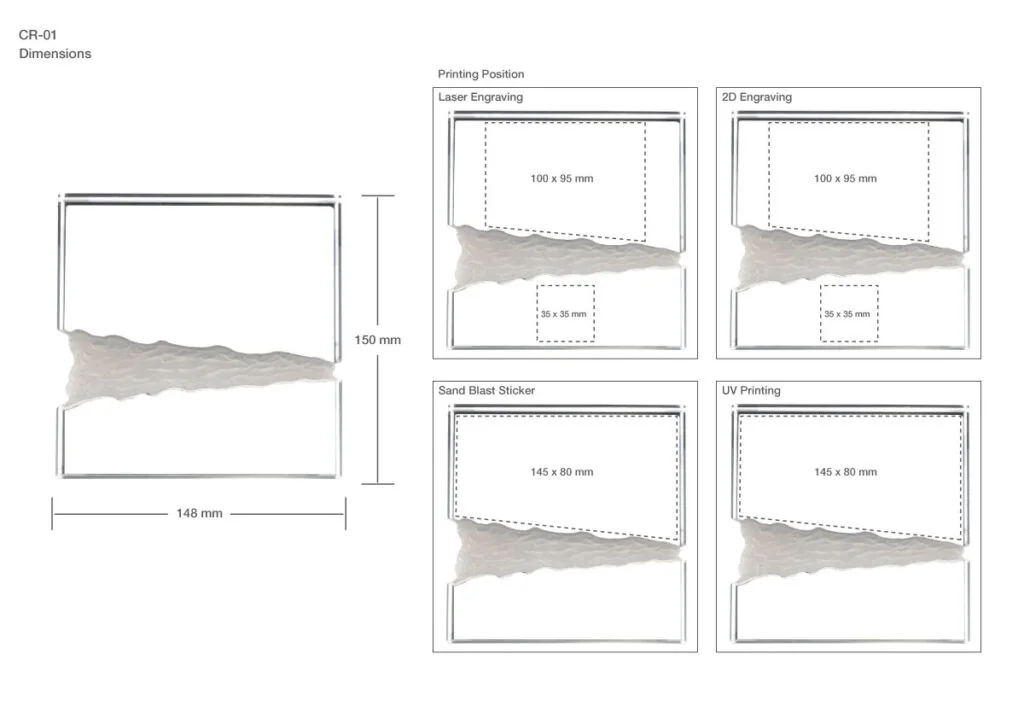 CR-01
Dimensions

150 mm

148 mm

Printing Position

Laser Engraving

100 x 95 mm

35 x 35 mm

2D Engraving

100 x 95 mm

35 x 35 mm

Sand Blast Sticker

145 x 80 mm

UV Printing

145 x 80 mm