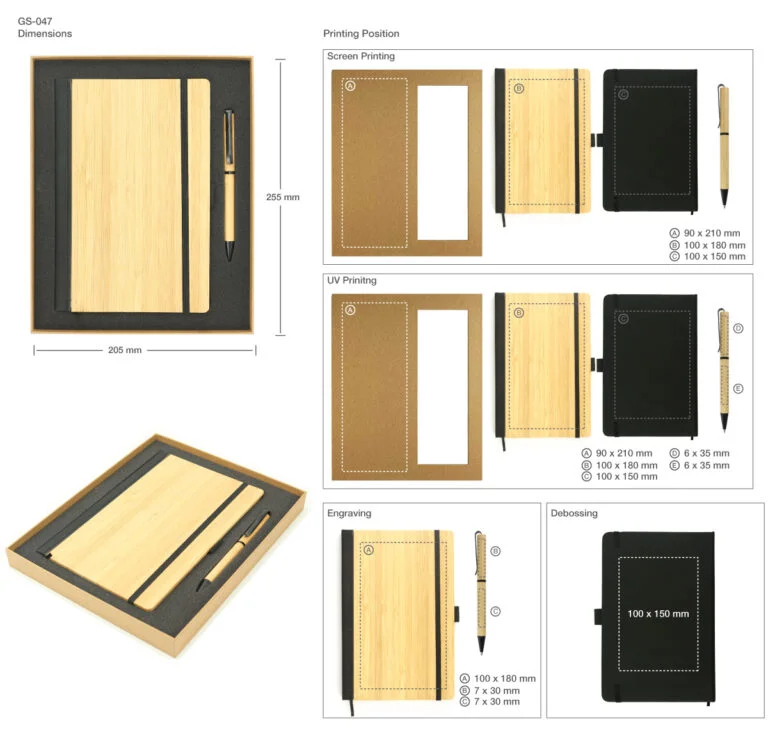 GS-047
Dimensions

255 mm

205 mm

Printing Position

Screen Printing

A

B

C

A 90 x 210 mm
B 100 x 180 mm
C 100 x 150 mm

UV Prinitng

A

B

C

D

E

A 90 x 210 mm
B 100 x 180 mm
C 100 x 150 mm
D 6 x 35 mm
E 6 x 35 mm

Engraving

A

B

C

A 100 x 180 mm
B 7 x 30 mm
C 7 x 30 mm

Debossing

100 x 150 mm