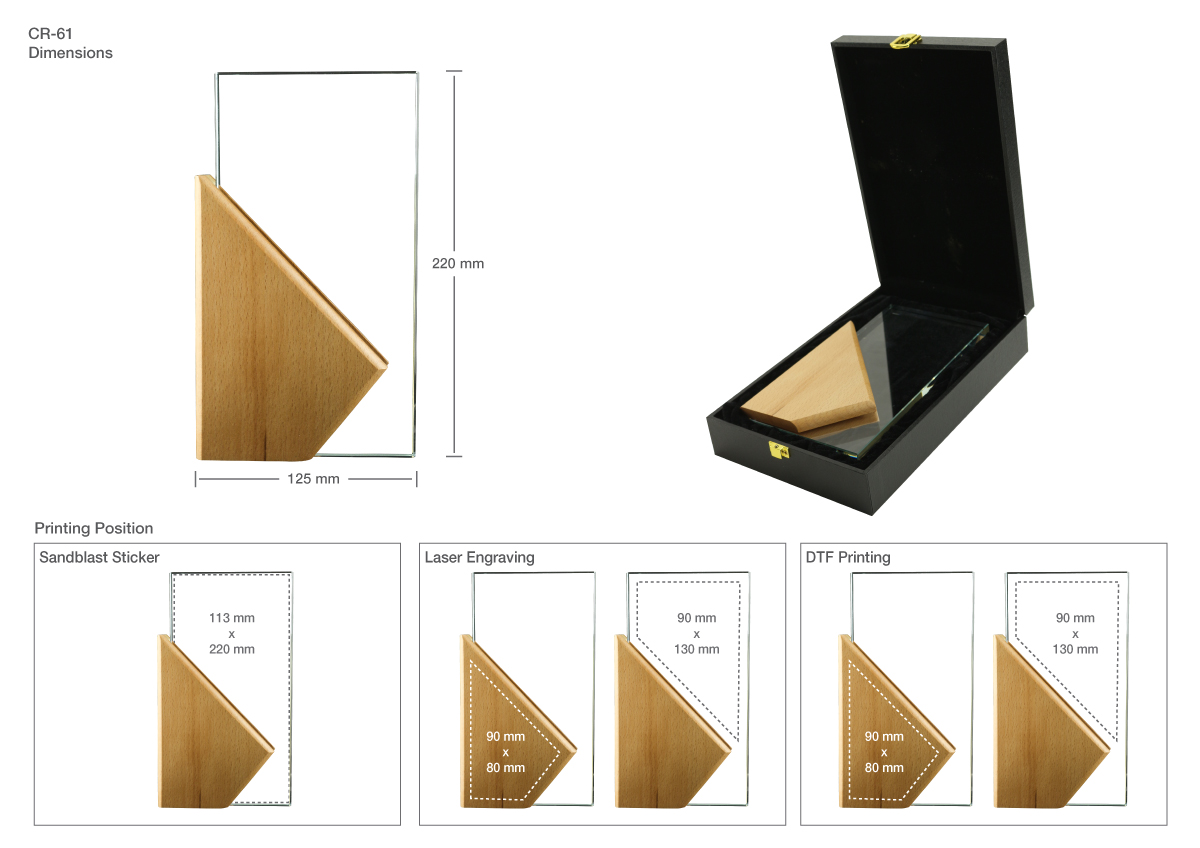 CR-61
Dimensions

220 mm

125 mm

Printing Position

Sandblast Sticker

113 mm
x
220 mm

Laser Engraving

90 mm
x
80 mm

90 mm
x
130 mm

DTF Printing

90 mm
x
80 mm

90 mm
x
130 mm