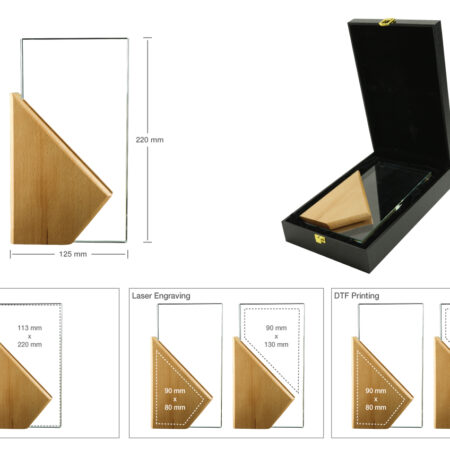 220 mm

125 mm

113 mm
x
220 mm

Laser Engraving

90 mm
x
80 mm

90 mm
x
130 mm

DTF Printing

90 mm
x
80 mm