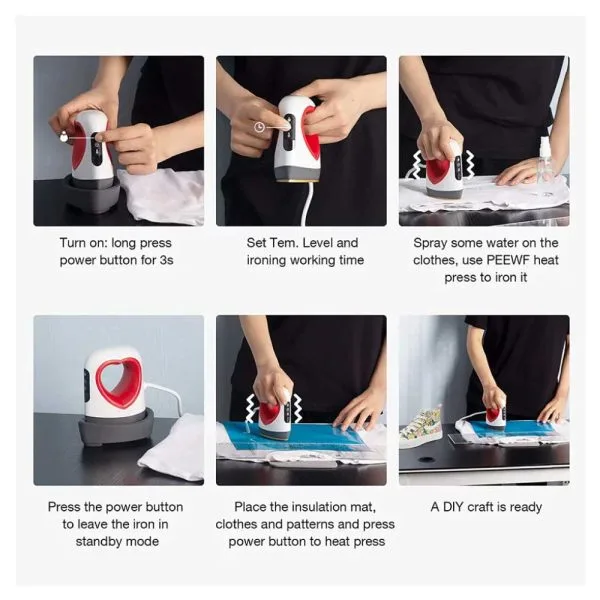 Turn on: long press power button for 3s

Set Tem. Level and ironing working time

Spray some water on the clothes, use PEEWF heat press to iron it

Press the power button to leave the iron in standby mode

Place the insulation mat, clothes and patterns and press power button to heat press

A DIY craft is ready