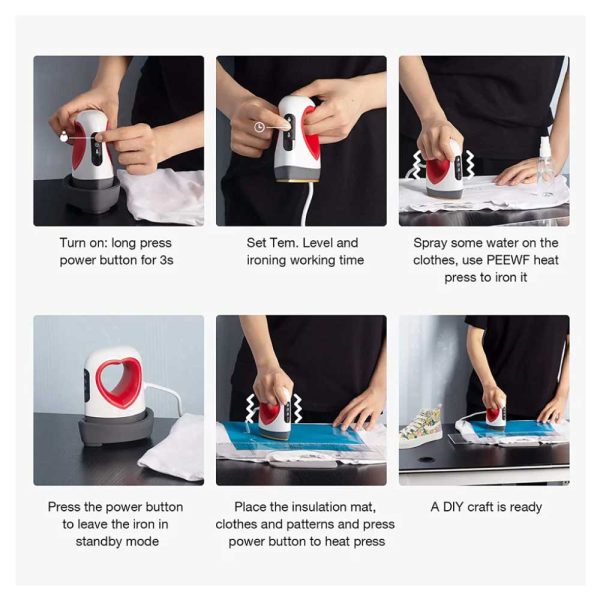 Turn on: long press power button for 3s

Set Tem. Level and ironing working time

Spray some water on the clothes, use PEEWF heat press to iron it

Press the power button to leave the iron in standby mode

Place the insulation mat, clothes and patterns and press power button to heat press

A DIY craft is ready