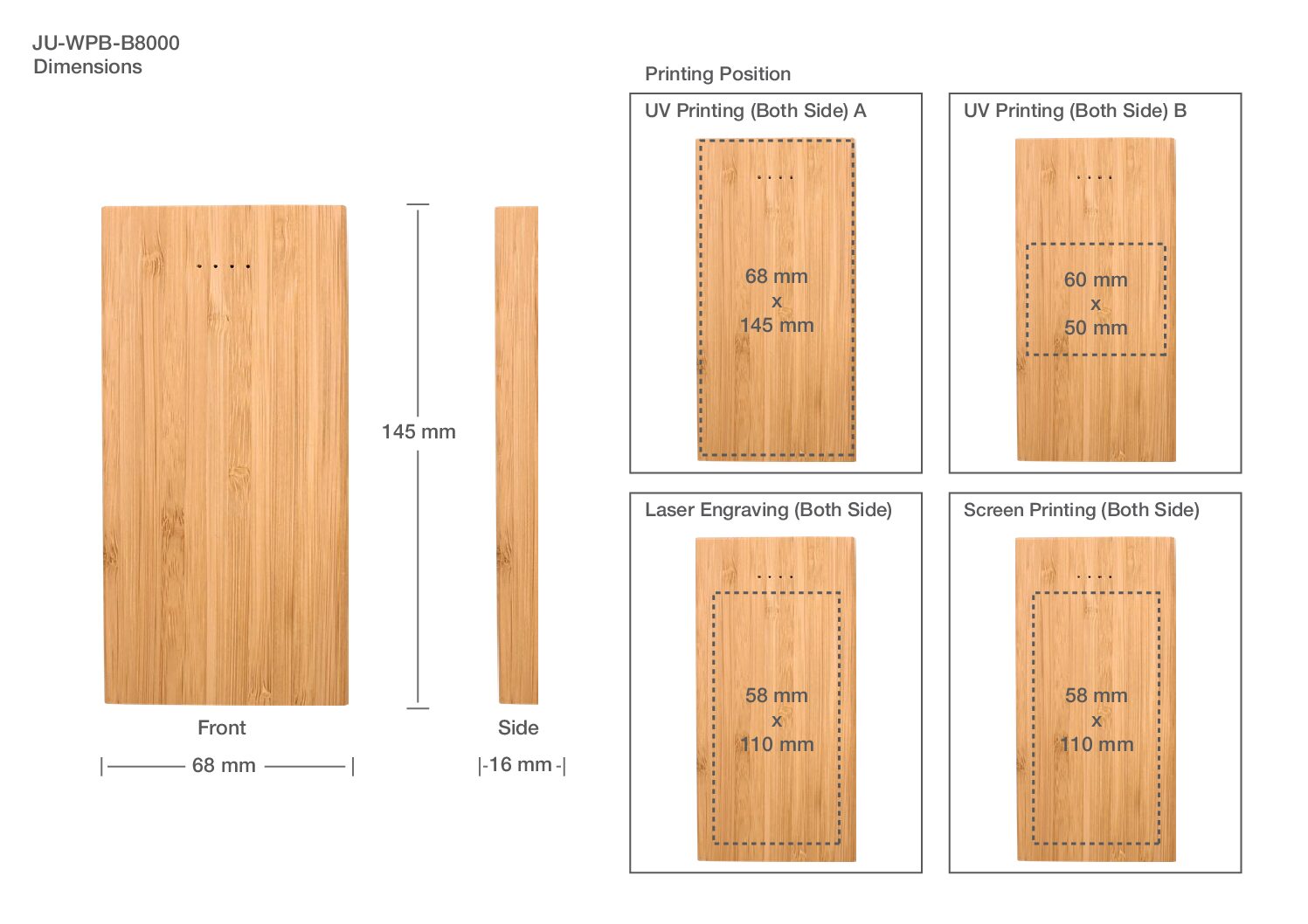 JU-WPB-B8000
Dimensions

145 mm

Front

68 mm

Side

16 mm

Printing Position

UV Printing (Both Side) A

68 mm
x
145 mm

UV Printing (Both Side) B

60 mm
x
50 mm

Laser Engraving (Both Side)

58 mm
x
110 mm

Screen Printing (Both Side)

58 mm
x
110 mm