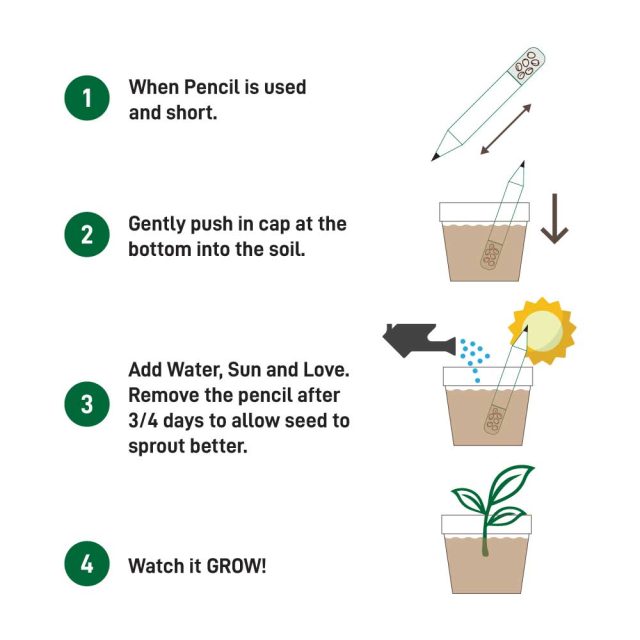 1 When Pencil is used and short.

2 Gently push in cap at the bottom into the soil.

3 Add Water, Sun and Love. Remove the pencil after 3/4 days to allow seed to sprout better.

4 Watch it GROW!