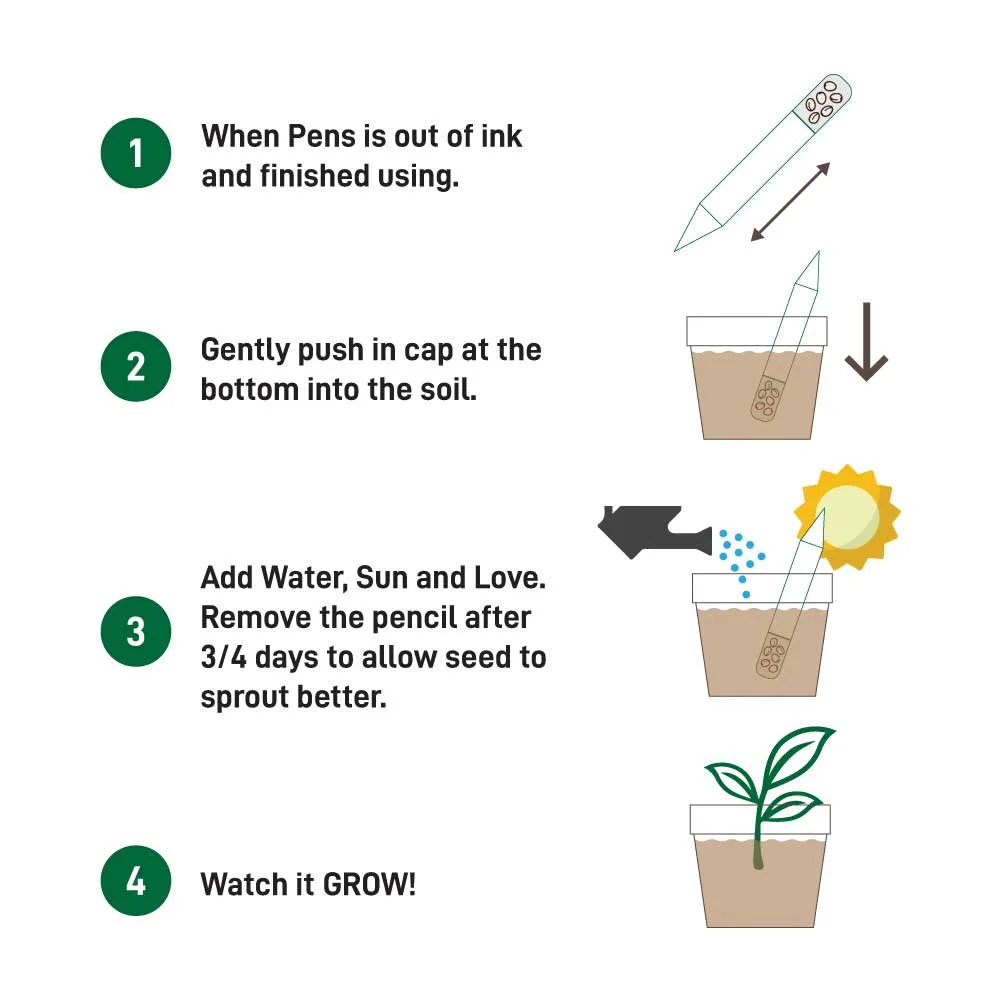 1

When Pens is out of ink and finished using.

2

Gently push in cap at the bottom into the soil.

3

Add Water, Sun and Love. Remove the pencil after 3/4 days to allow seed to sprout better.

4

Watch it GROW!