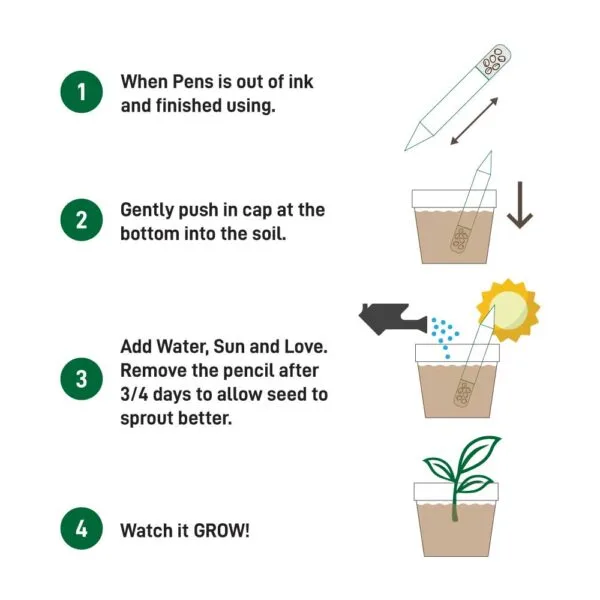 1 When Pens is out of ink and finished using.

2 Gently push in cap at the bottom into the soil.

3 Add Water, Sun and Love. Remove the pencil after 3/4 days to allow seed to sprout better.

4 Watch it GROW!