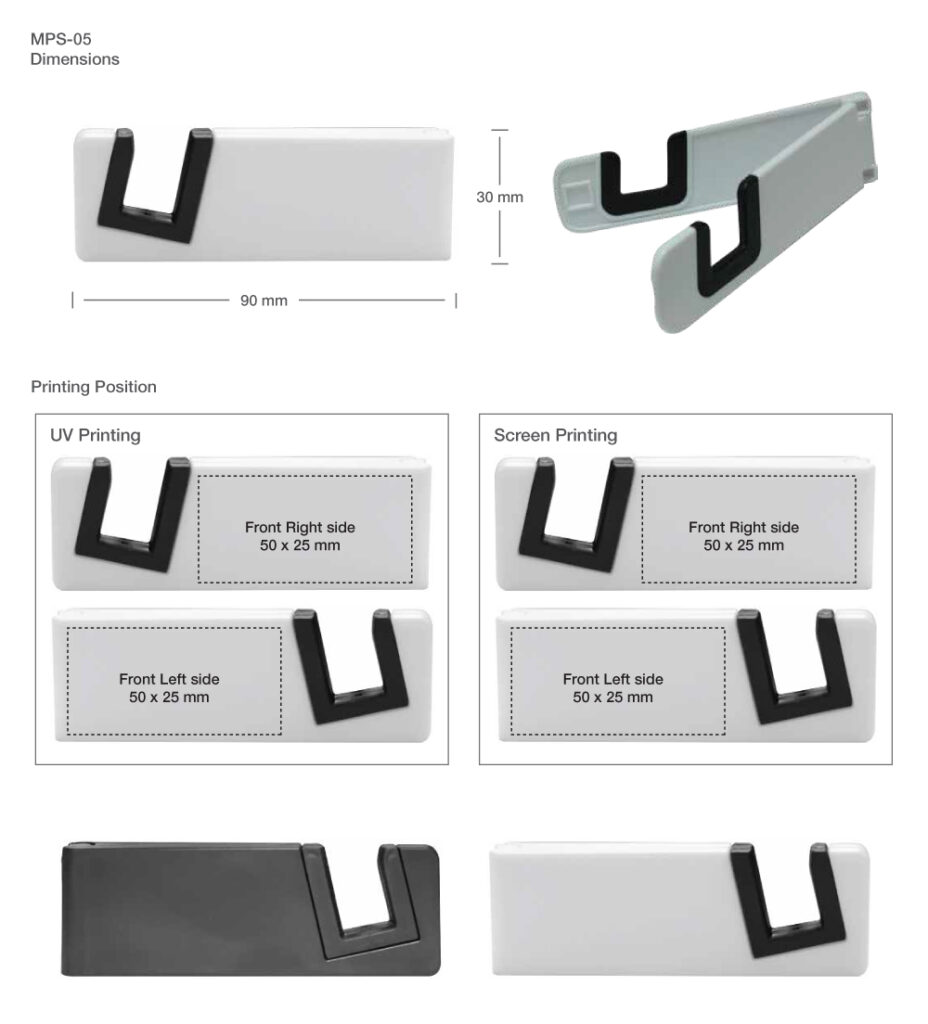 MPS-05
Dimensions

30 mm

90 mm

Printing Position

UV Printing

Front Right side
50 x 25 mm

Front Left side
50 x 25 mm

Screen Printing

Front Right side
50 x 25 mm

Front Left side
50 x 25 mm