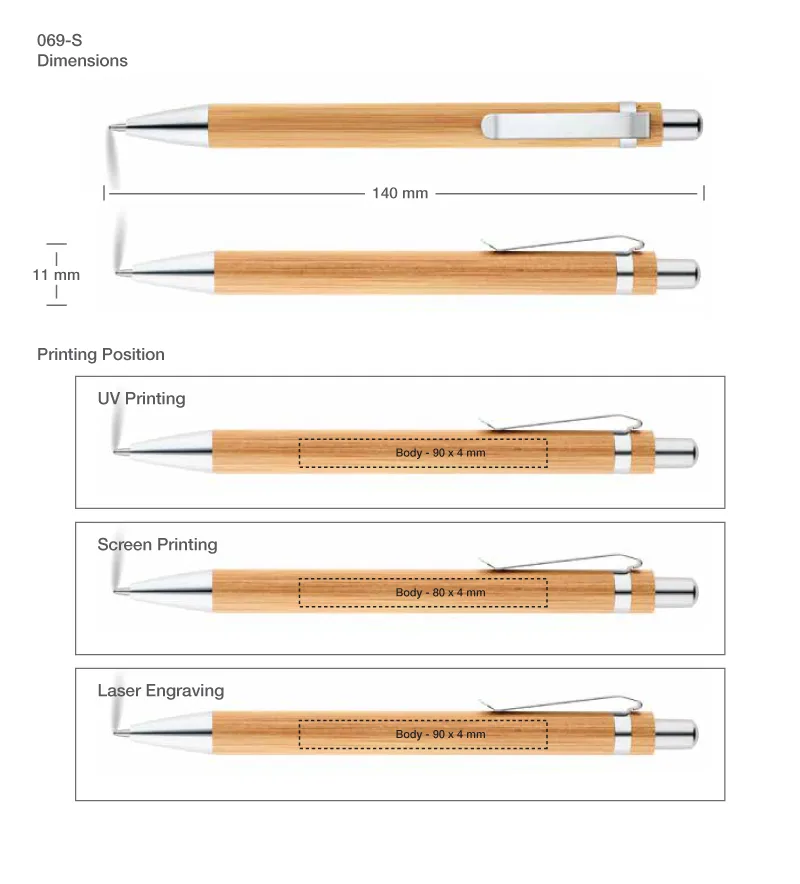 069-S
Dimensions

140 mm

11 mm

Printing Position

UV Printing

Body - 90 x 4 mm

Screen Printing

Body - 80 x 4 mm

Laser Engraving

Body - 90 x 4 mm