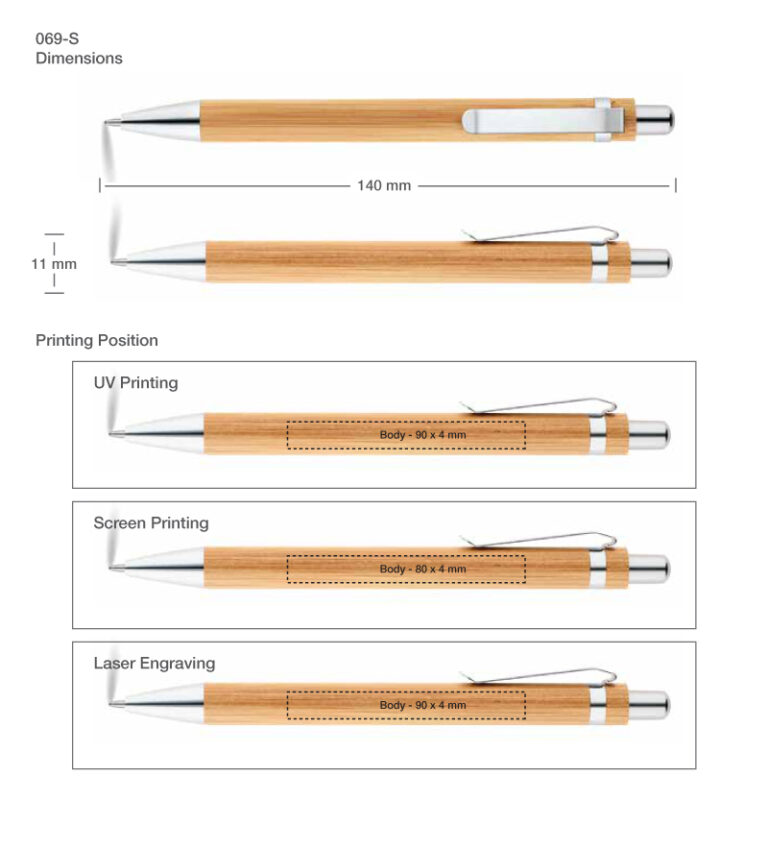 069-S
Dimensions

140 mm

11 mm

Printing Position

UV Printing

Body - 90 x 4 mm

Screen Printing

Body - 80 x 4 mm

Laser Engraving

Body - 90 x 4 mm