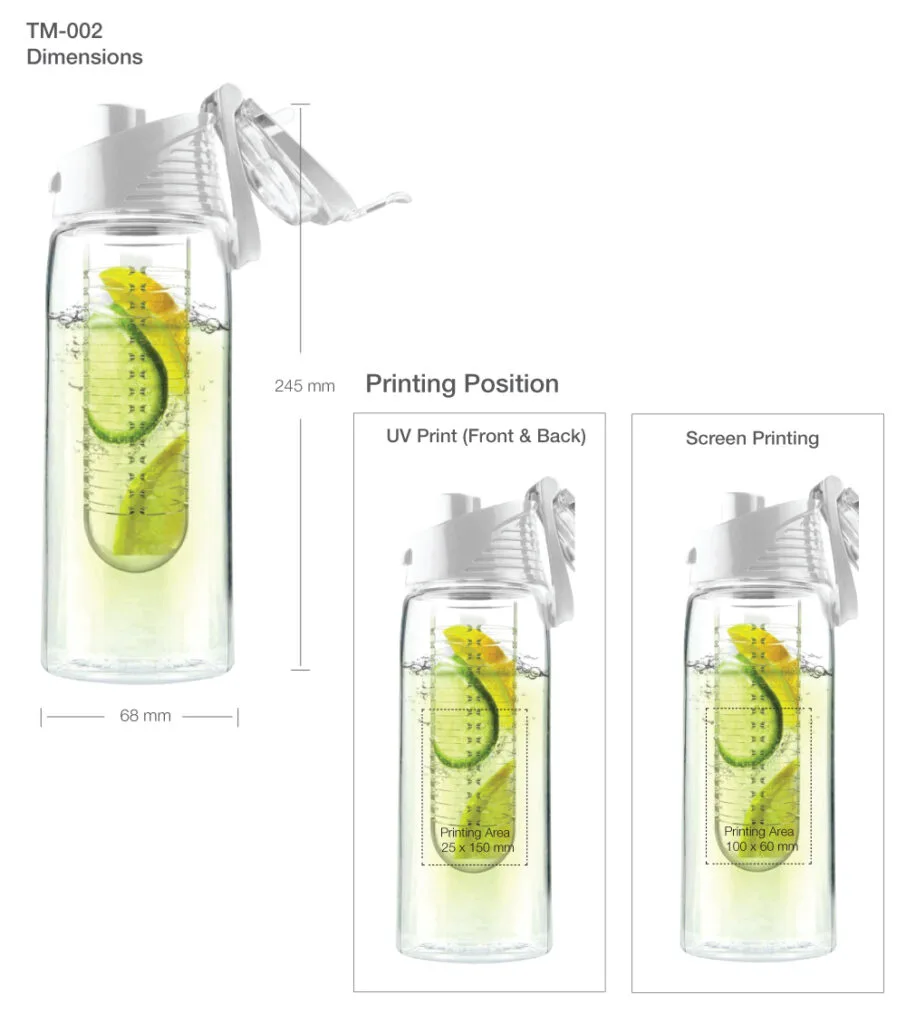 TM-002
Dimensions

245 mm

68 mm

Printing Position

UV Print (Front & Back)

Printing Area
25 x 150 mm

Screen Printing

Printing Area
100 x 60 mm